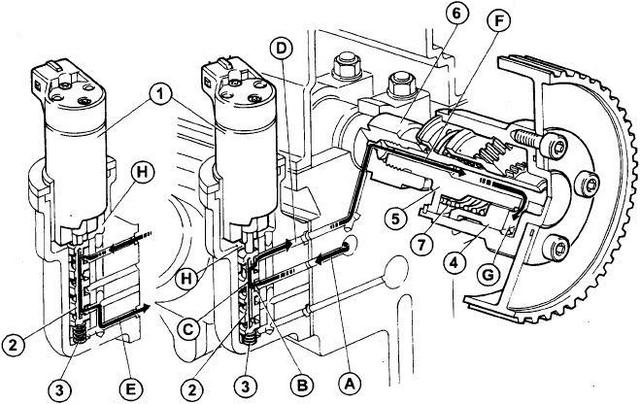 6
F
D
1
H
5
7
4
G
H
C
2
3
E
2
3
B
A